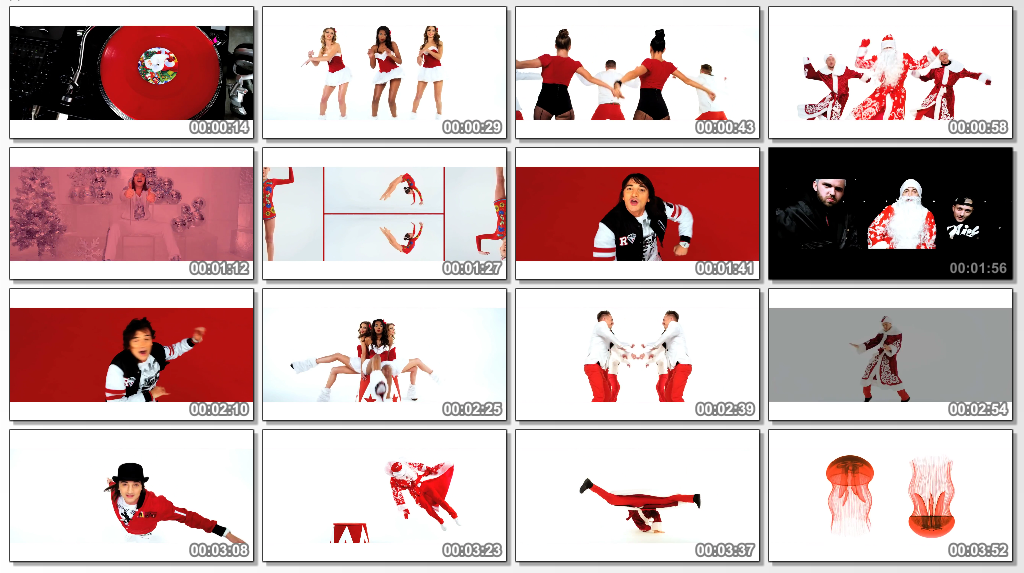 00:00:14
00:00:29
00:00:43
00:00:58
00:01:12
00:01:27
00:01:41
00:01:56
00:02:10
00:02:25
00:02:39
00:02:54
00:03:08
00:03:23
00:03:37
00:03:52