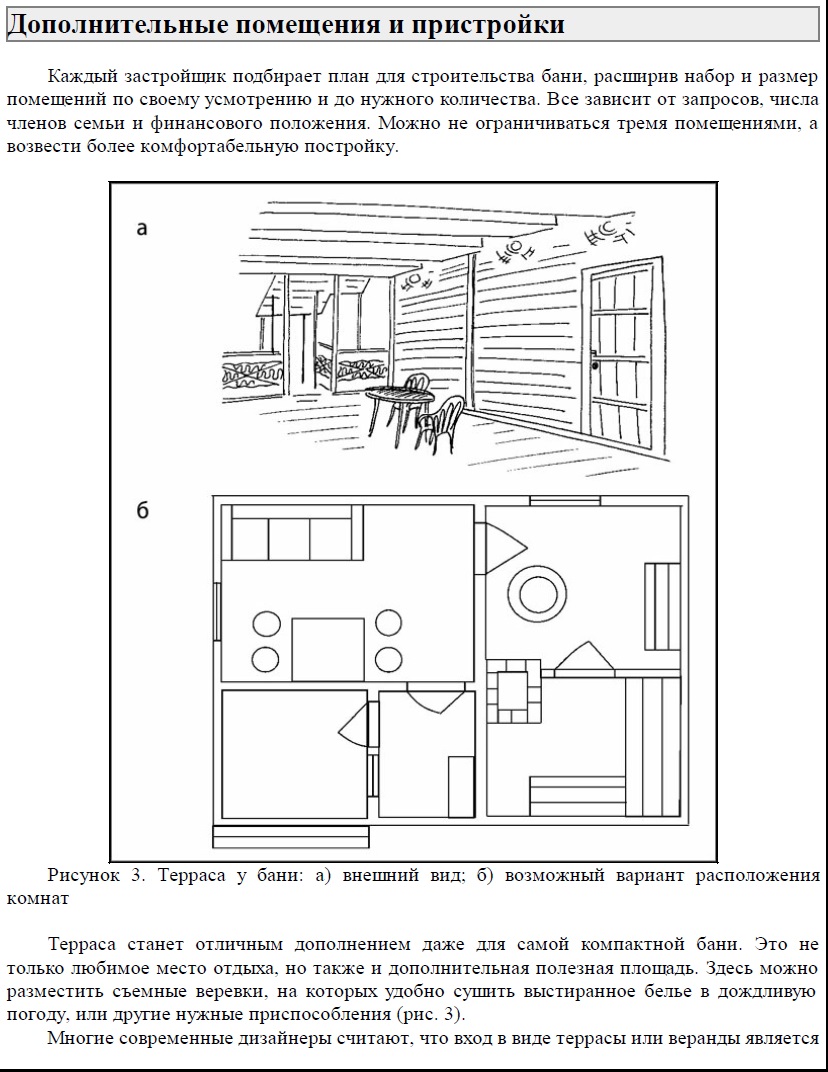 Дополнительные помещения и пристройки

Каждый застройщик подбирает план для строительства бани, расширив набор и размер помещений по своему усмотрению и до нужного количества. Все зависит от запросов, числа членов семьи и финансового положения. Можно не ограничиваться тремя помещениями, а возвести более комфортабельную постройку.

а

б

Рисунок 3. Терраса у бани: а) внешний вид; б) возможный вариант расположения комнат

Терраса станет отличным дополнением даже для самой компактной бани. Это не только любимое место отдыха, но также и дополнительная полезная площадь. Здесь можно разместить съемные веревки, на которых удобно сушить выстиранное белье в дождливую погоду, или другие нужные приспособления (рис. 3).

Многие современные дизайнеры считают, что вход в виде террасы или веранды является